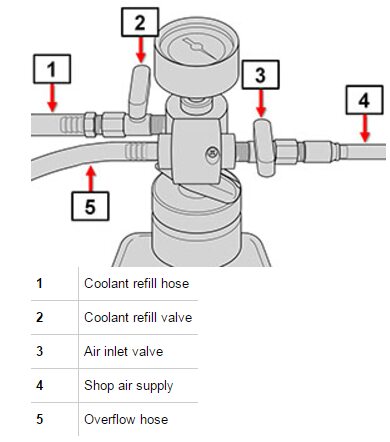 2
1
3
4
5

| 1 | Coolant refill hose |
|---|---|
| 2 | Coolant refill valve |
| 3 | Air inlet valve |
| 4 | Shop air supply |
| 5 | Overflow hose |